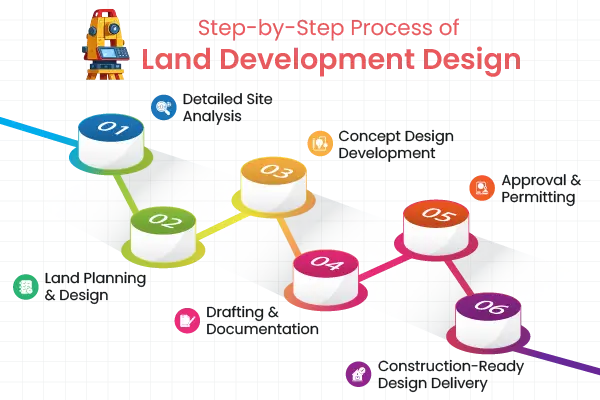 Step-by-Step Process of
Land Development Design

01
Detailed Site Analysis

02
Land Planning & Design

03
Concept Design Development

04
Drafting & Documentation

05
Approval & Permitting

06
Construction-Ready Design Delivery