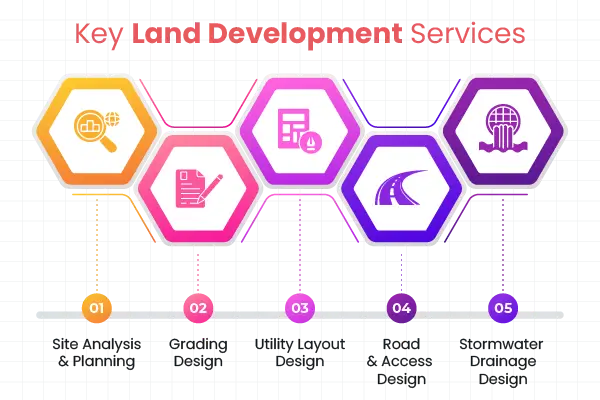 Key Land Development Services

01
Site Analysis & Planning

02
Grading Design

03
Utility Layout Design

04
Road & Access Design

05
Stormwater Drainage Design