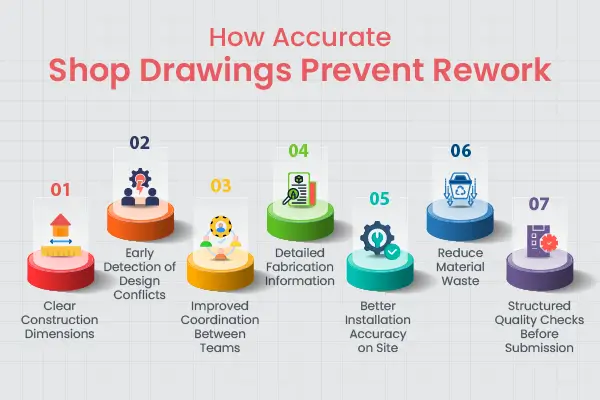 How Accurate
Shop Drawings Prevent Rework

01
Clear Construction Dimensions

02
Early Detection of Design Conflicts

03
Improved Coordination Between Teams

04
Detailed Fabrication Information

05
Better Installation Accuracy on Site

06
Reduce Material Waste

07
Structured Quality Checks Before Submission