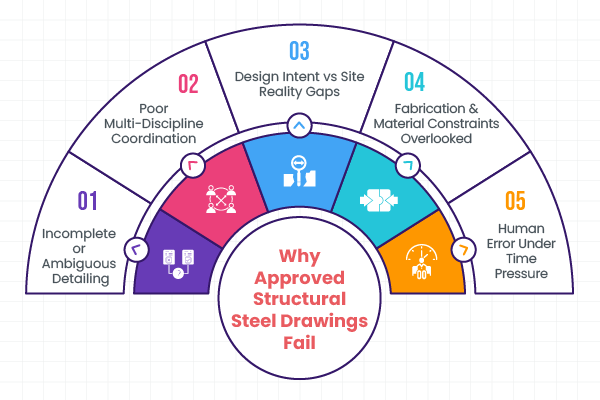 01
Incomplete or Ambiguous Detailing

02
Poor Multi-Discipline Coordination

03
Design Intent vs Site Reality Gaps

04
Fabrication & Material Constraints Overlooked

05
Human Error Under Time Pressure

Why Approved Structural Steel Drawings Fail