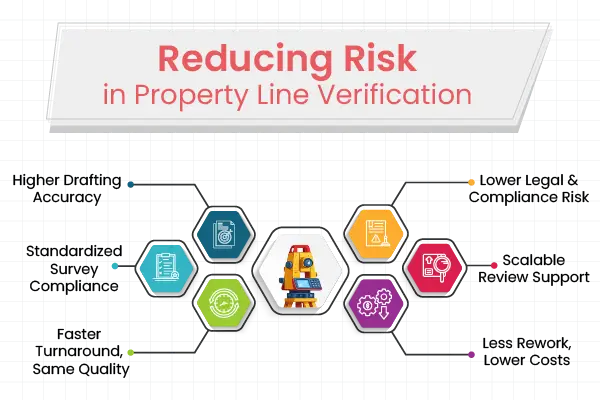 Reducing Risk
in Property Line Verification

Higher Drafting Accuracy

Standardized Survey Compliance

Faster Turnaround, Same Quality

Lower Legal & Compliance Risk

Scalable Review Support

Less Rework, Lower Costs