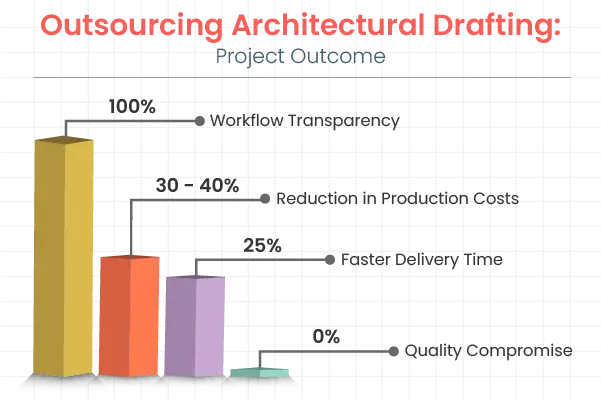 Outsourcing Architectural Drafting:
Project Outcome

100%
Workflow Transparency

30 - 40%
Reduction in Production Costs

25%
Faster Delivery Time

0%
Quality Compromise