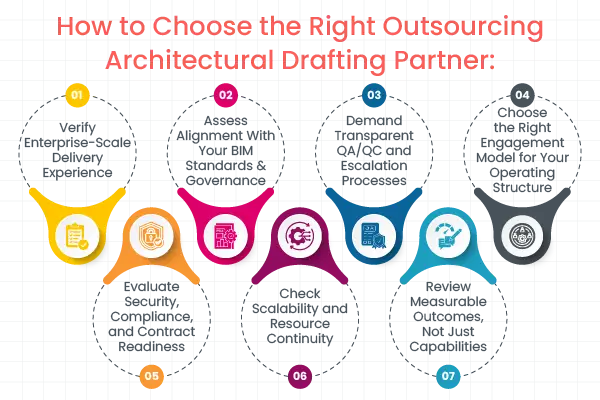 How to Choose the Right Outsourcing Architectural Drafting Partner:

01
Verify Enterprise-Scale Delivery Experience

02
Assess Alignment With Your BIM Standards & Governance

03
Demand Transparent QA/QC and Escalation Processes

04
Choose the Right Engagement Model for Your Operating Structure

Evaluate Security, Compliance, and Contract Readiness
05

Check Scalability and Resource Continuity
06

Review Measurable Outcomes, Not Just Capabilities
07