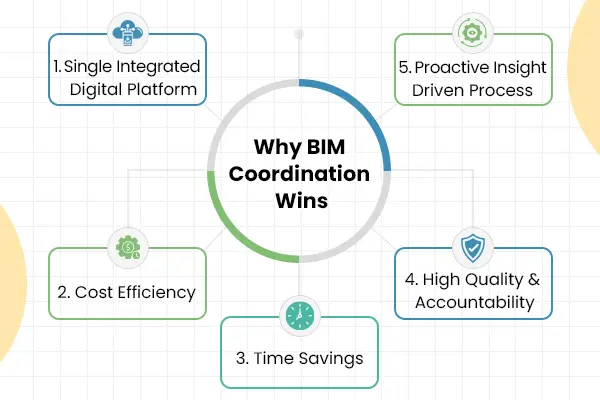 Why BIM Coordination Wins

1. Single Integrated Digital Platform

2. Cost Efficiency

3. Time Savings

4. High Quality & Accountability

5. Proactive Insight Driven Process